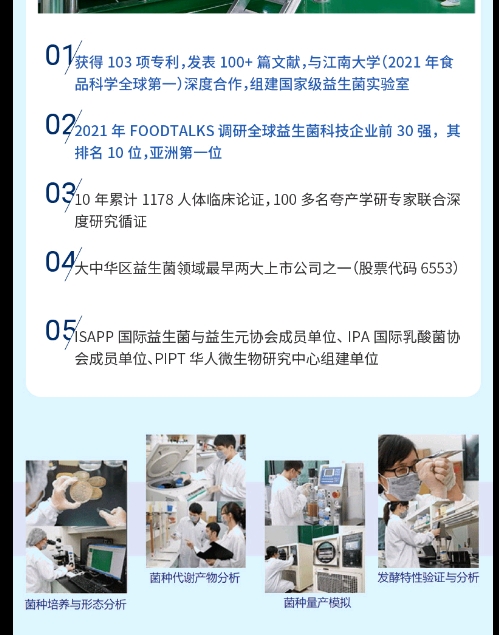 01 获得 103 项专利，发表 100+ 篇文献，与江南大学（2021 年食品科学全球第一）深度合作，组建国家级益生菌实验室

02 2021 年 FOODTALKS 调研全球益生菌科技企业前 30 强，其排名 10 位，亚洲第一位

03 10 年累计 1178 人体临床论证，100 多名夸产学研专家联合深度研究循证

04 大中华区益生菌领域最早两大上市公司之一（股票代码 6553）

05 ISAPP 国际益生菌与益生元协会成员单位、IPA 国际乳酸菌协会成员单位、PIPT 华人微生物研究中心组建单位

菌种培养与形态分析

菌种代谢产物分析

菌种量产模拟

发酵特性验证与分析